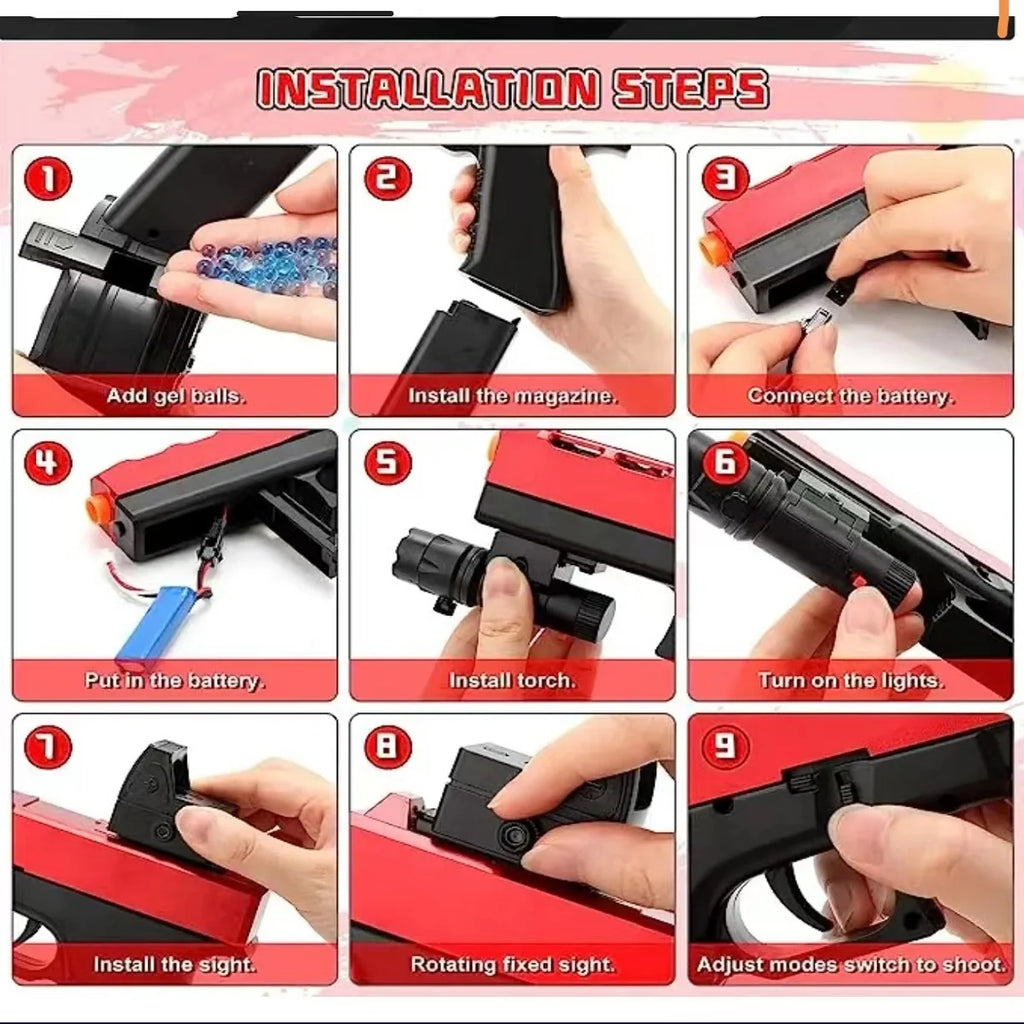 INSTALLATION STEPS

1
Add gel balls.

2
Install the magazine.

3
Connect the battery.

4
Put in the battery.

5
Install torch.

6
Turn on the lights.

7
Install the sight.

8
Rotating fixed sight.

9
Adjust modes switch to shoot.